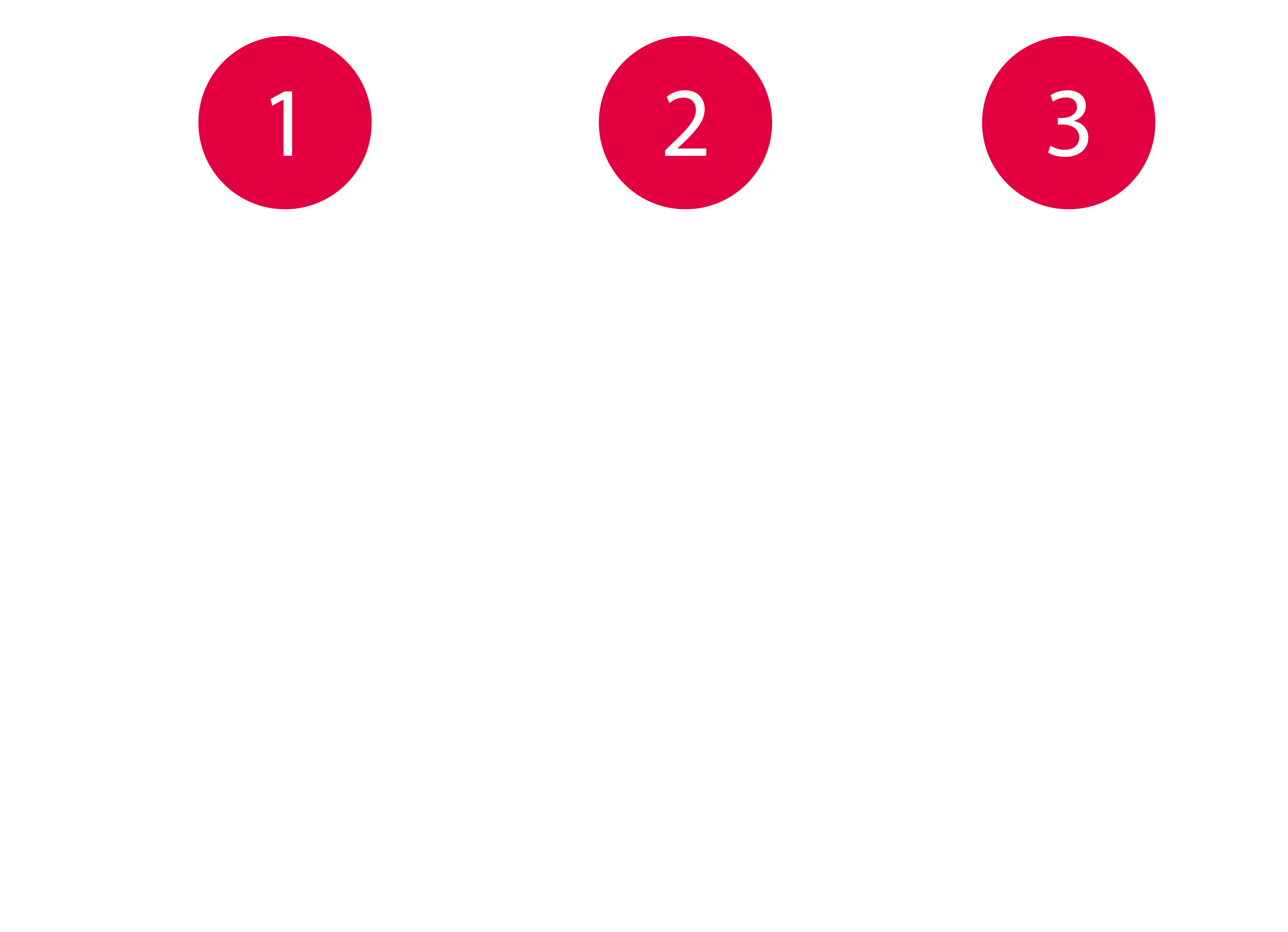 1

2

3